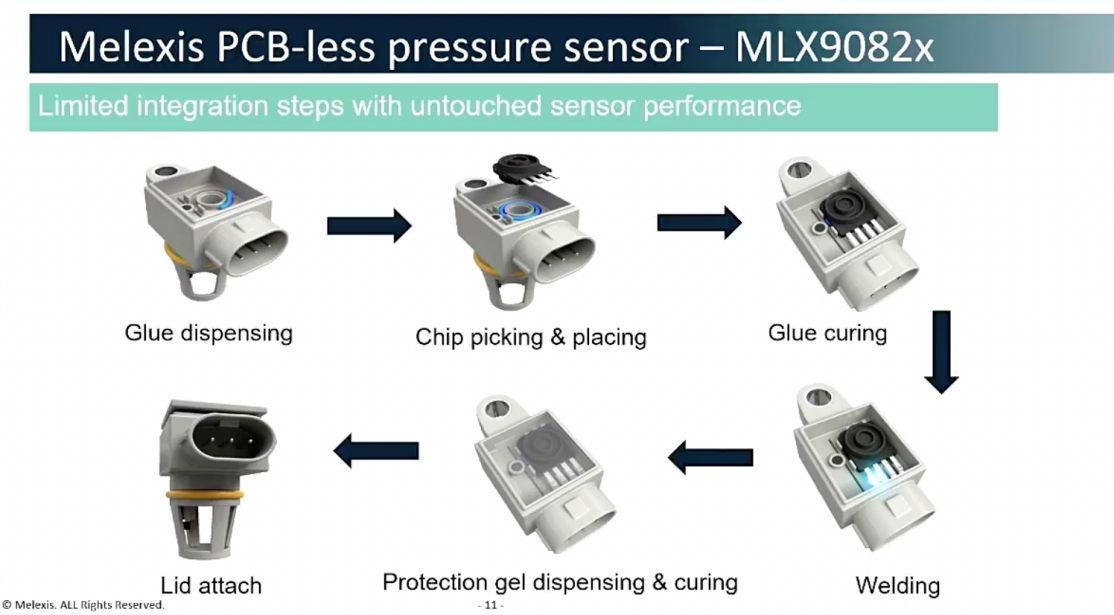 Melexis PCB-less pressure sensor – MLX9082x

Limited integration steps with untouched sensor performance

Glue dispensing

Chip picking & placing

Glue curing

Welding

Protection gel dispensing & curing

Lid attach

© Melexis. ALL Rights Reserved.

- 11 -